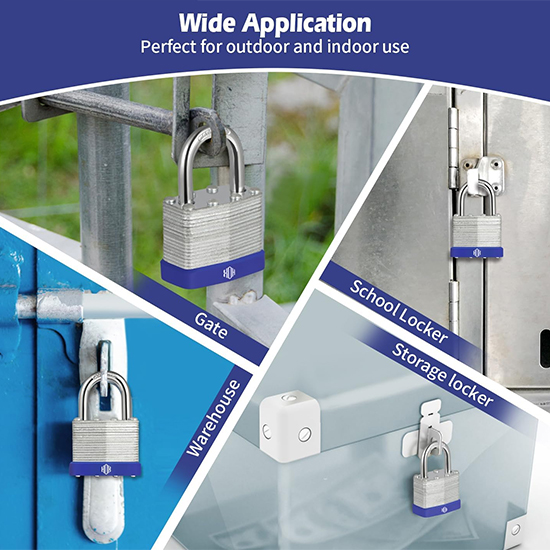 Wide Application
Perfect for outdoor and indoor use

Gate

School Locker

Warehouse

Storage locker